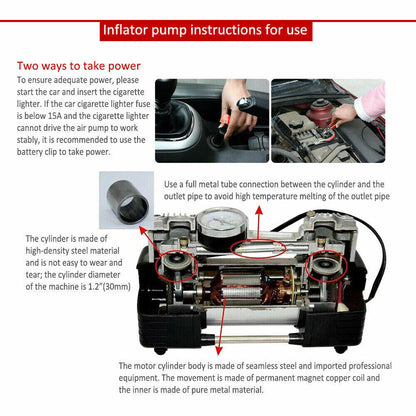 Inflator pump instructions for use

Two ways to take power

To ensure adequate power, please start the car and insert the cigarette lighter. If the car cigarette lighter fuse is below 15A and the cigarette lighter cannot drive the air pump to work stably, it is recommended to use the battery clip to take power.

Use a full metal tube connection between the cylinder and the outlet pipe to avoid high temperature melting of the outlet pipe

The cylinder is made of high-density steel material and is not easy to wear and tear; the cylinder diameter of the machine is 1.2"(30mm)

The motor cylinder body is made of seamless steel and imported professional equipment. The movement is made of permanent magnet copper coil and the inner is made of pure metal material.